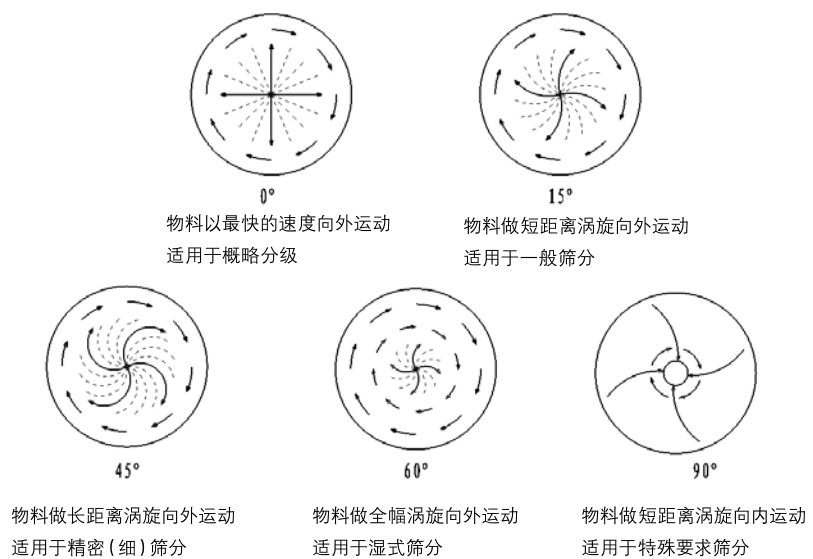 0°
物料以最快的速度向外运动
适用于概略分级

15°
物料做短距离涡旋向外运动
适用于一般筛分

45°
物料做长距离涡旋向外运动
适用于精密（细）筛分

60°
物料做全幅涡旋向外运动
适用于湿式筛分

90°
物料做短距离涡旋向内运动
适用于特殊要求筛分